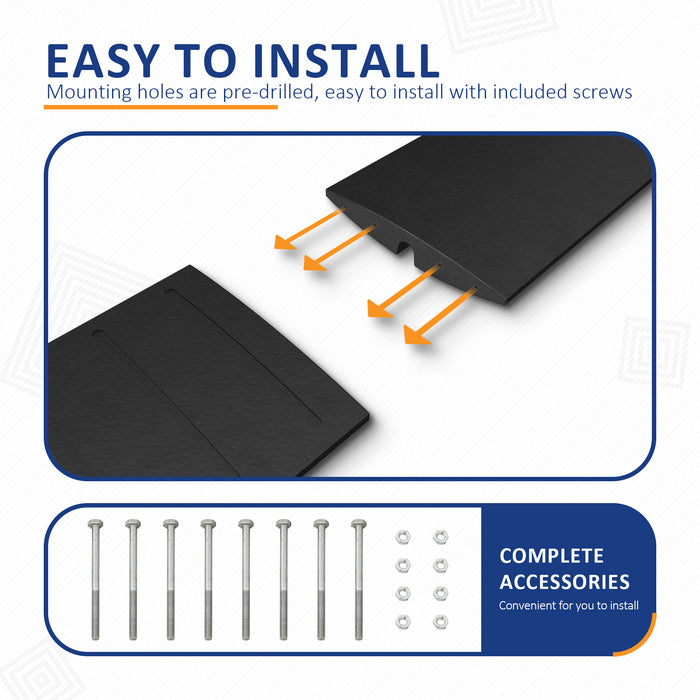 EASY TO INSTALL
Mounting holes are pre-drilled, easy to install with included screws

COMPLETE ACCESSORIES
Convenient for you to install